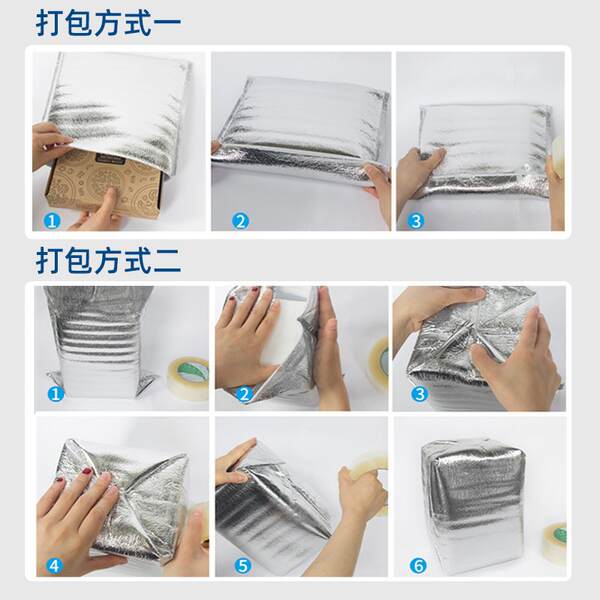 打包方式一

1

2

3

打包方式二

1

2

3

4

5

6