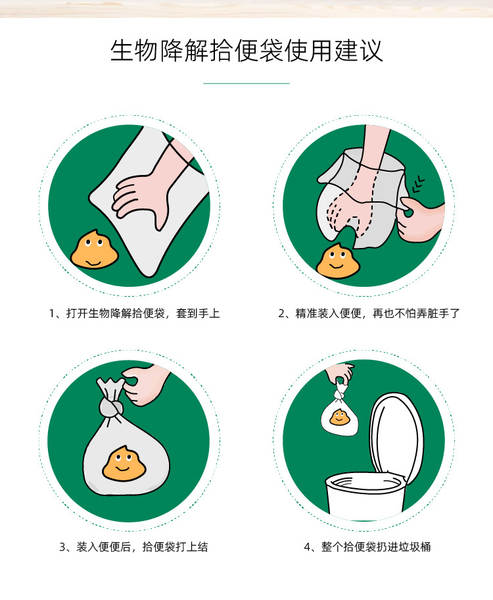 生物降解拾便袋使用建议

1、打开生物降解拾便袋，套到手上

2、精准装入便便，再也不怕弄脏手了

3、装入便便后，拾便袋打上结

4、整个拾便袋扔进垃圾桶