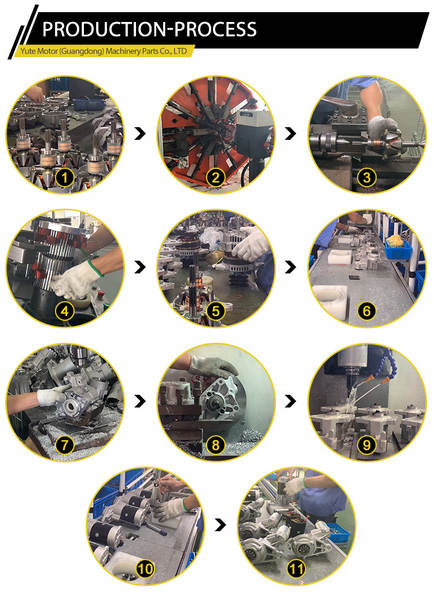 PRODUCTION-PROCESS
Yute Motor (Guangdong) Machinery Parts Co., LTD

1
2
3
4
5
6
7
8
9
10
11