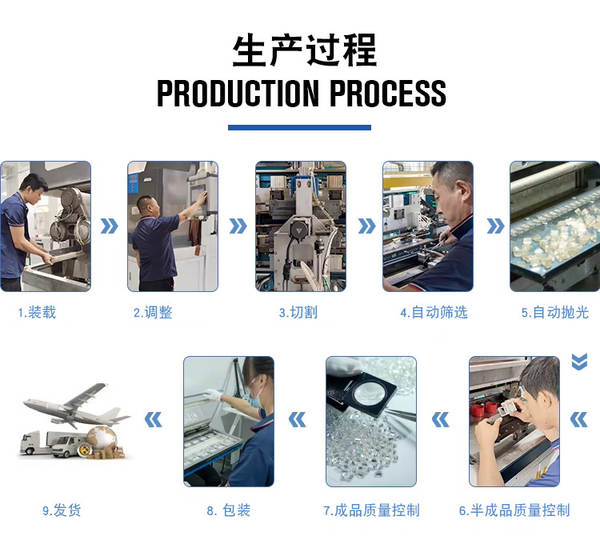 生产过程
PRODUCTION PROCESS

1.装载

2.调整

3.切割

4.自动筛选

5.自动抛光

6.半成品质量控制

7.成品质量控制

8. 包装

9.发货